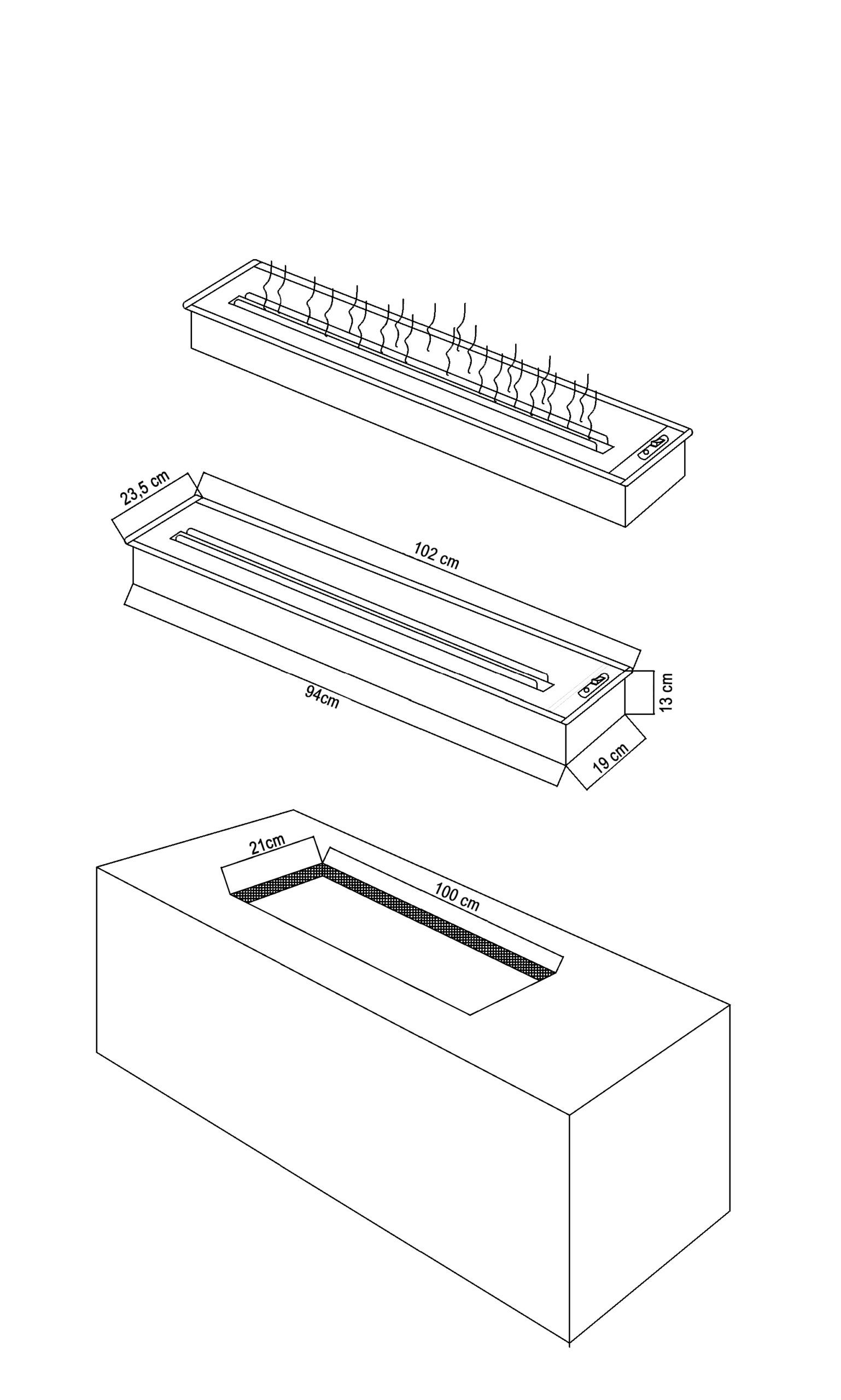 23,5 cm

102 cm

94cm

13 cm

19 cm

21cm

100 cm