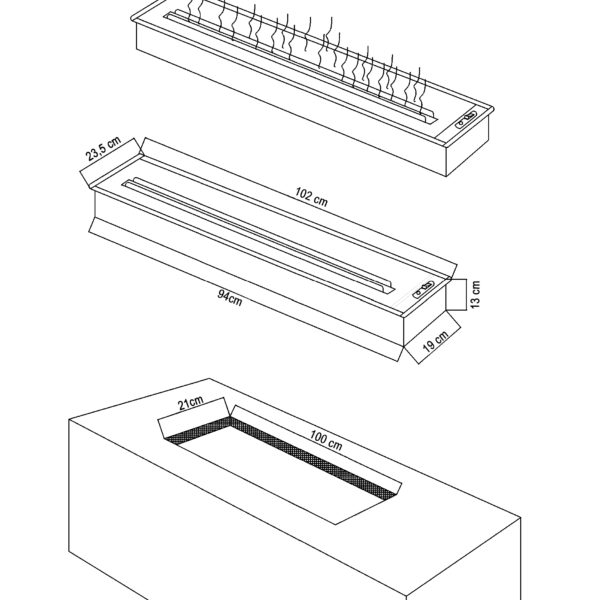 23,5 cm
102 cm
94cm
13 cm
19 cm
21cm
100 cm