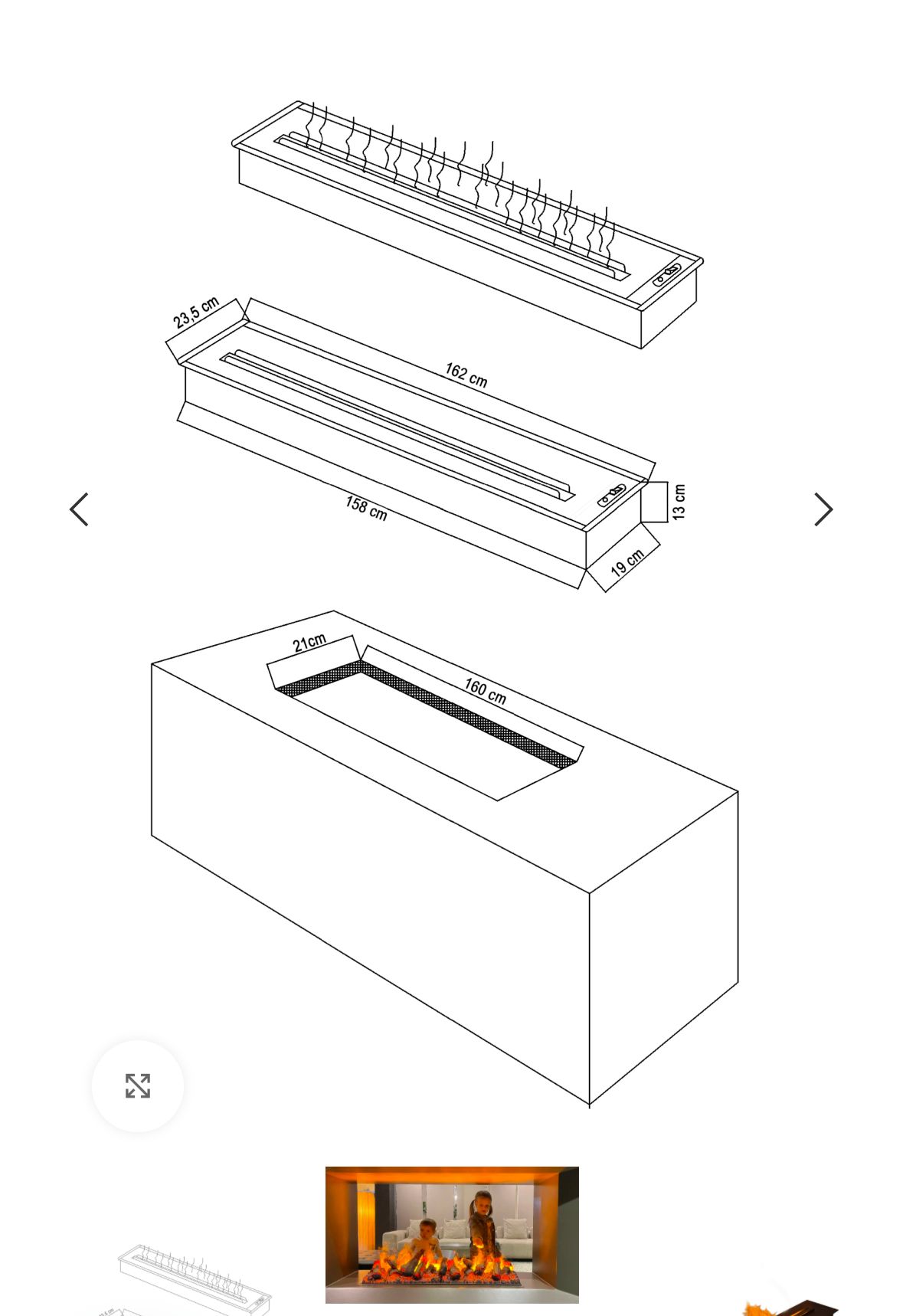 23,5 cm
162 cm
158 cm
13 cm
19 cm
21cm
160 cm