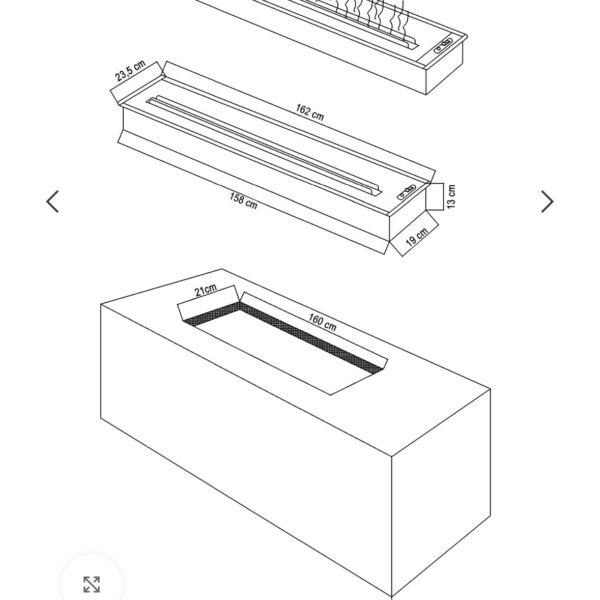 23,5 cm
162 cm
158 cm
13 cm
19 cm
21cm
160 cm